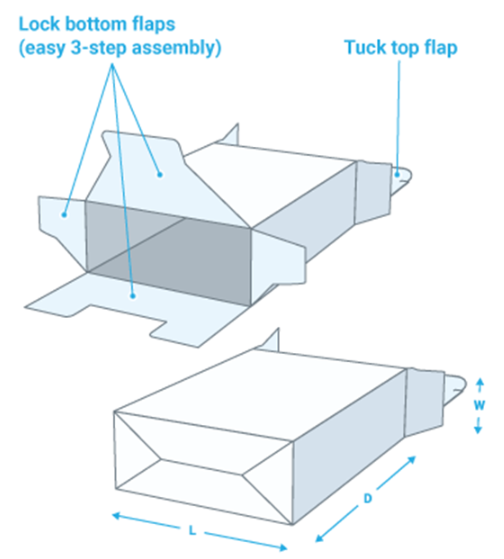 Lock bottom flaps
(easy 3-step assembly)

Tuck top flap

W

D

L