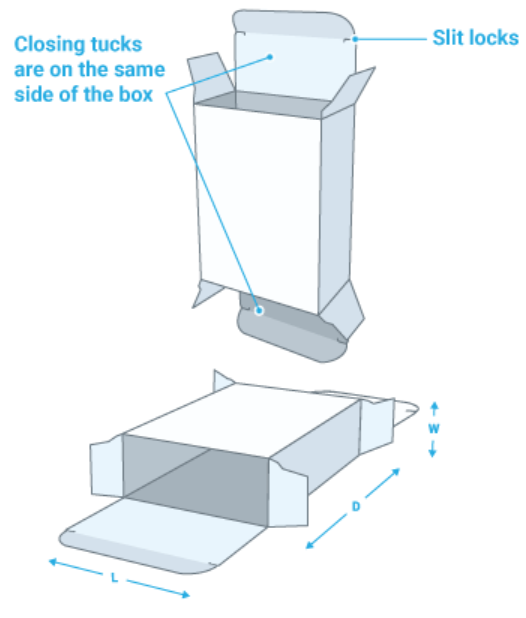 Closing tucks are on the same side of the box

Slit locks

W

D

L