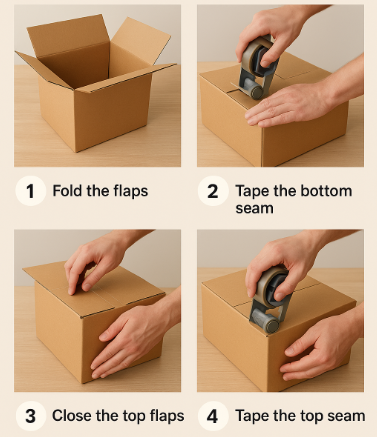 1 Fold the flaps

2 Tape the bottom seam

3 Close the top flaps

4 Tape the top seam