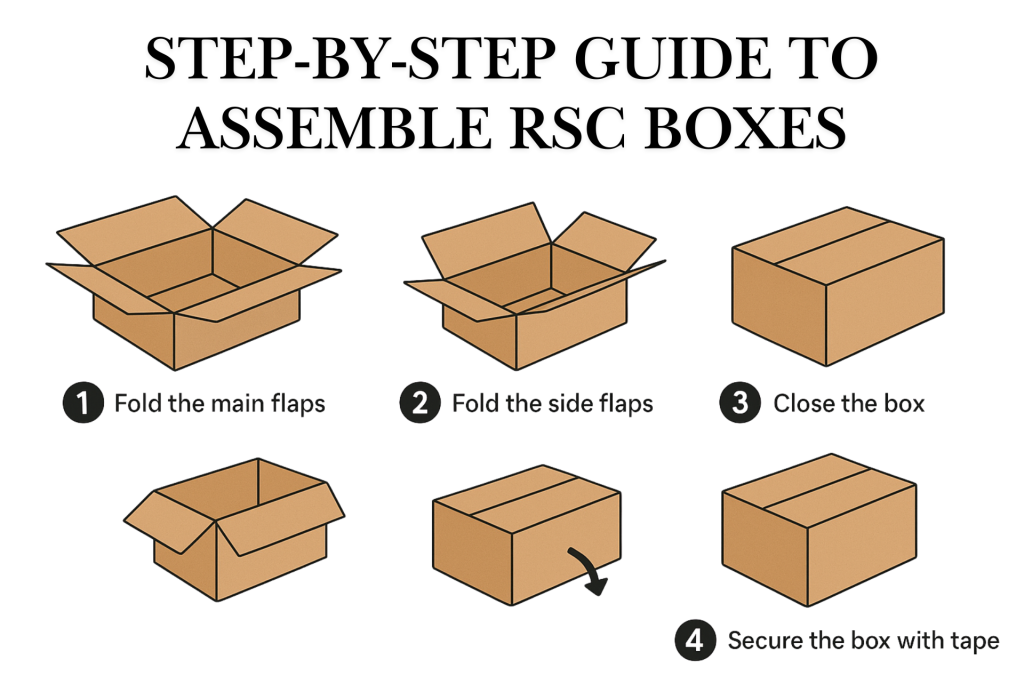 STEP-BY-STEP GUIDE TO ASSEMBLE RSC BOXES

1 Fold the main flaps

2 Fold the side flaps

3 Close the box

4 Secure the box with tape